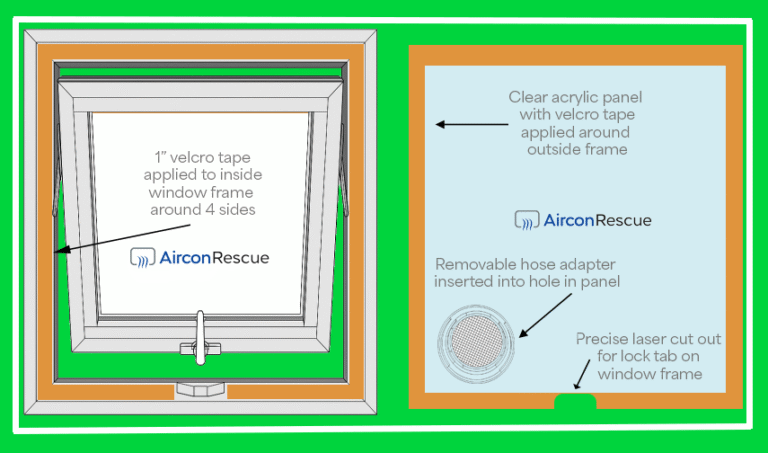 1" velcro tape applied to inside window frame around 4 sides

AirconRescue

Clear acrylic panel with velcro tape applied around outside frame

AirconRescue

Removable hose adapter inserted into hole in panel

Precise laser cut out for lock tab on window frame